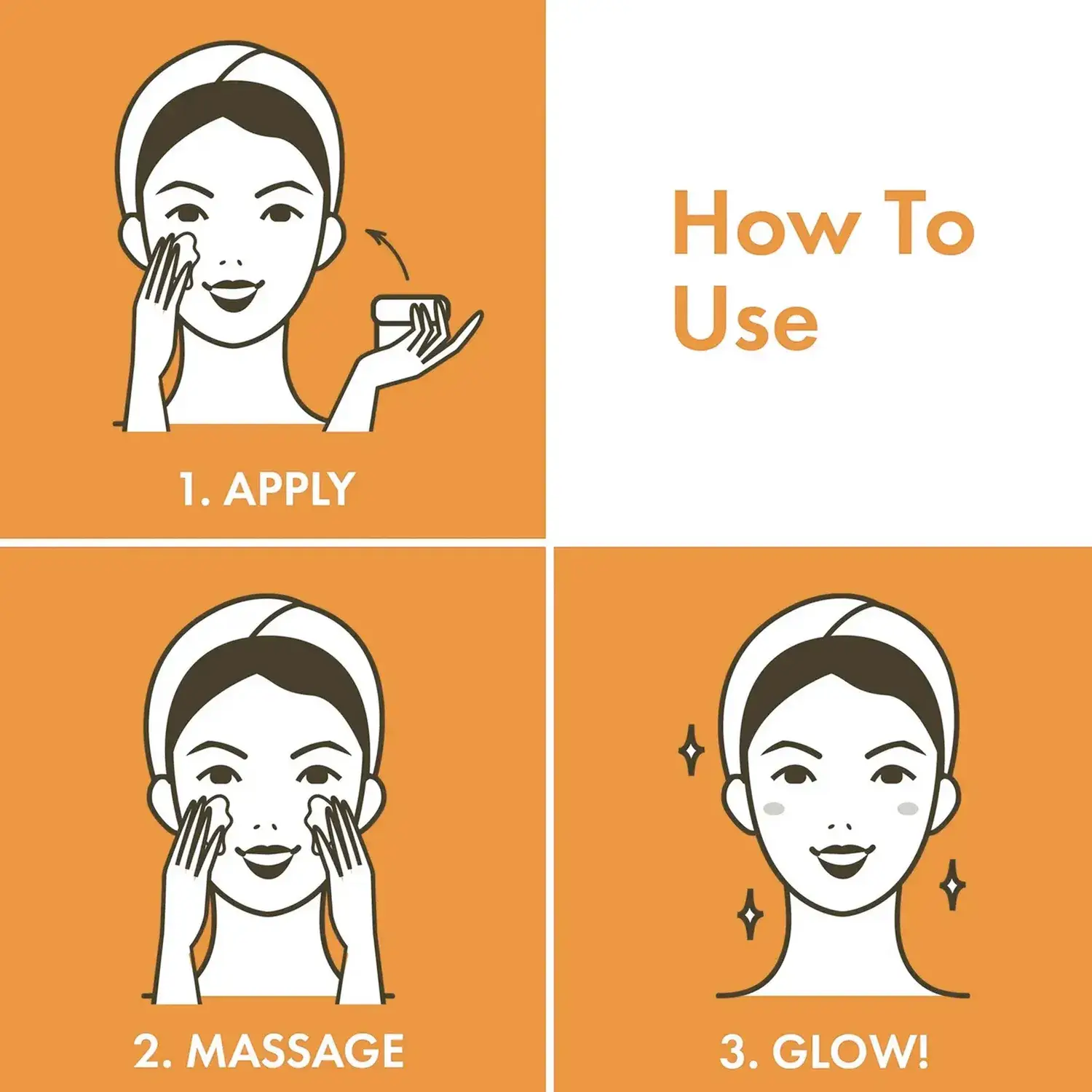 1. APPLY

How To Use

2. MASSAGE

3. GLOW!